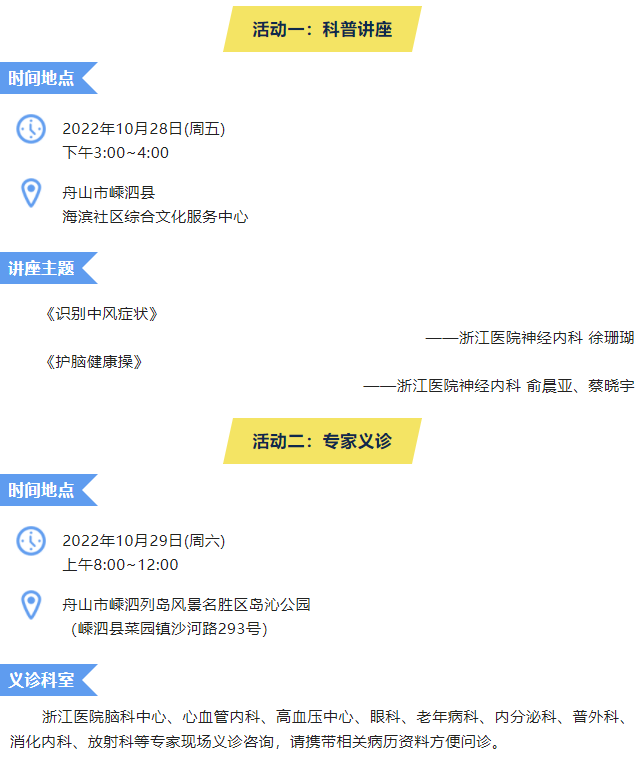 活动一：科普讲座

时间地点

2022年10月28日(周五)
下午3:00~4:00

舟山市嵊泗县
海滨社区综合文化服务中心

讲座主题

《识别中风症状》
——浙江医院神经内科 徐珊瑚
《护脑健康操》
——浙江医院神经内科 俞晨亚、蔡晓宇

活动二：专家义诊

时间地点

2022年10月29日(周六)
上午8:00~12:00

舟山市嵊泗列岛风景名胜区岛沁公园
(嵊泗县菜园镇沙河路293号)

义诊科室

浙江医院脑科中心、心血管内科、高血压中心、眼科、老年病科、内分泌科、普外科、消化内科、放射科等专家现场义诊咨询，请携带相关病历资料方便问诊。